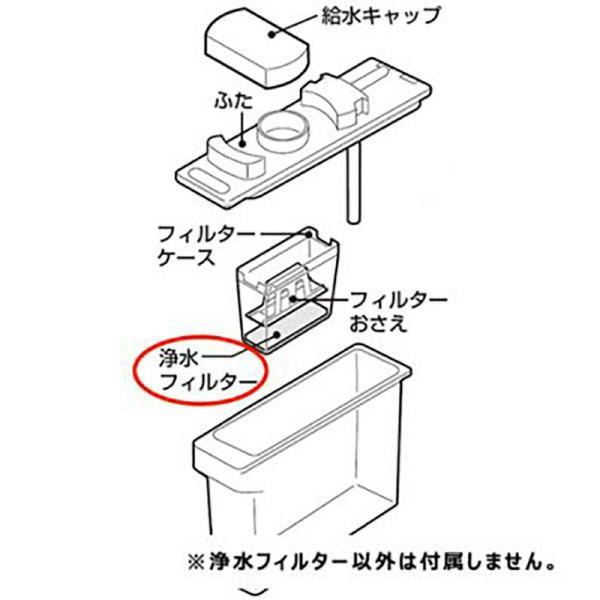 給水キャップ

ふた

フィルターケース

フィルターおさえ

浄水フィルター

※浄水フィルター以外は付属しません。