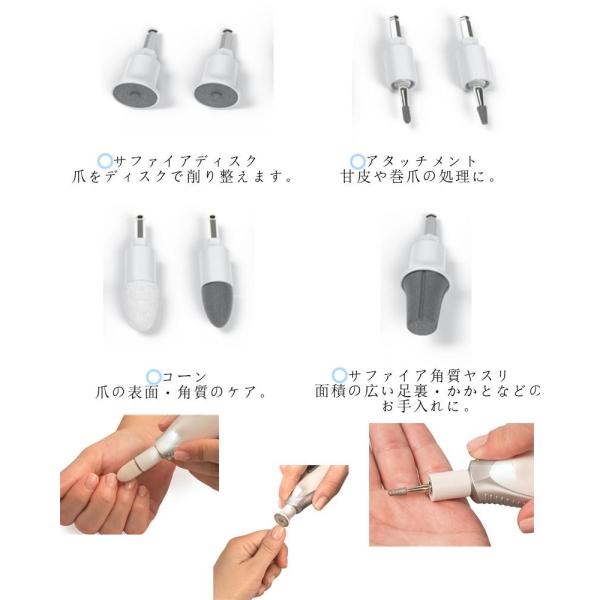 ○サファイアディスク
爪をディスクで削り整えます。

○アタッチメント
甘皮や巻爪の処理に。

○コーン
爪の表面・角質のケア。

○サファイア角質ヤスリ
面積の広い足裏・かかとなどのお手入れに。