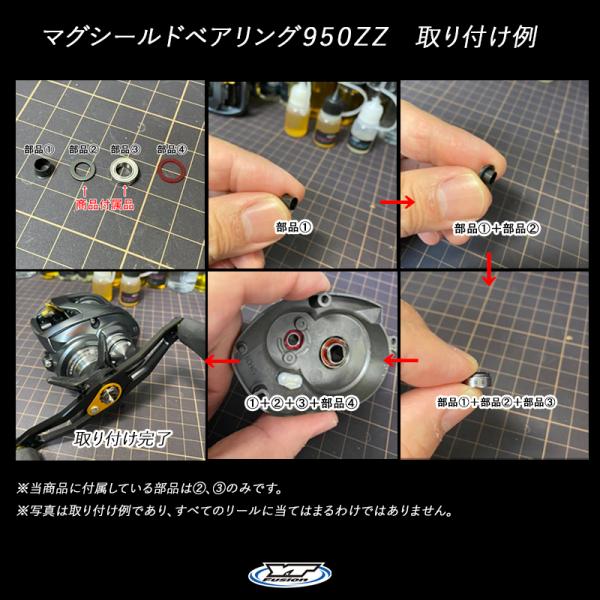 マグシールドベアリング950ZZ　取り付け例

部品①　部品②　部品③　部品④

商品付属品

部品①

部品①+部品②

部品①+部品②+部品③

①+②+③+部品④

取り付け完了

※当商品に付属している部品は②、③のみです。

※写真は取り付け例であり、すべてのリールに当てはまるわけではありません。

YT FUSION