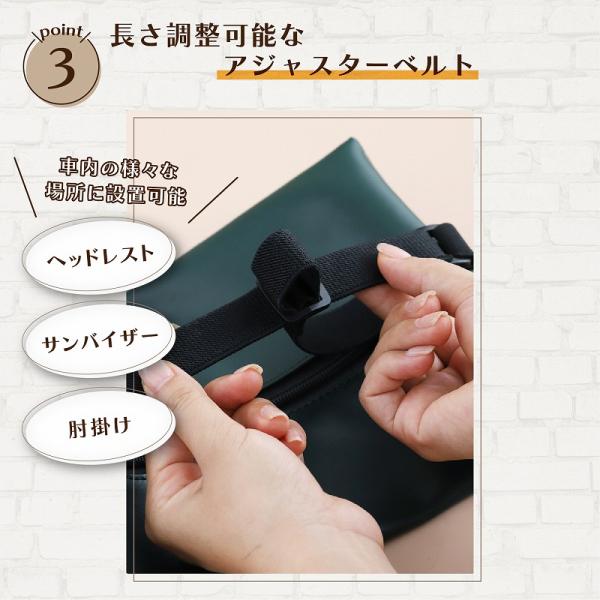 point
3
長さ調整可能な
アジャスターベルト

車内の様々な
場所に設置可能

ヘッドレスト

サンバイザー

肘掛け