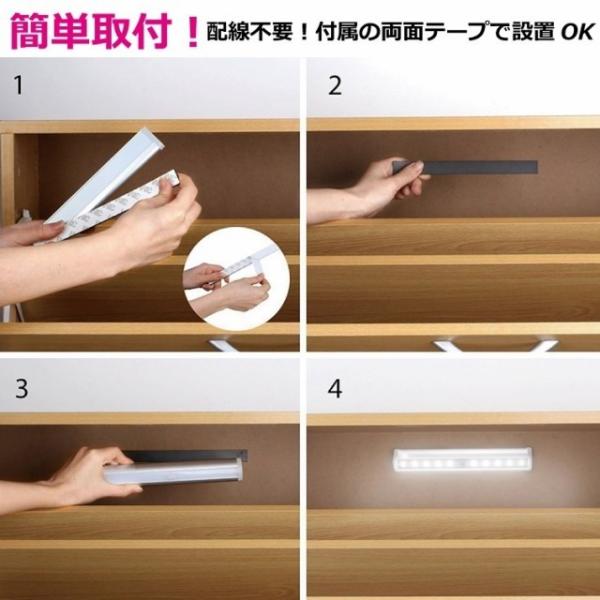 簡単取付！配線不要！付属の両面テープで設置 OK

1

2

3

4