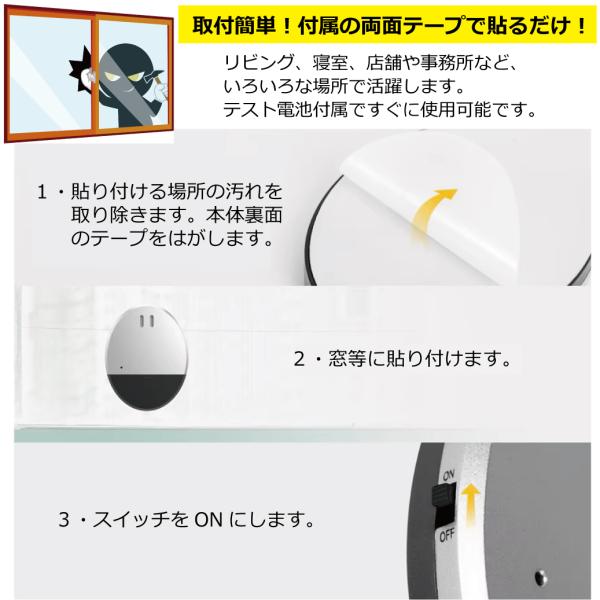 取付簡単！付属の両面テープで貼るだけ！

リビング、寝室、店舗や事務所など、いろいろな場所で活躍します。テスト電池付属ですぐに使用可能です。

１・貼り付ける場所の汚れを取り除きます。本体裏面のテープをはがします。

２・窓等に貼り付けます。

３・スイッチを ON にします。

ON

OFF