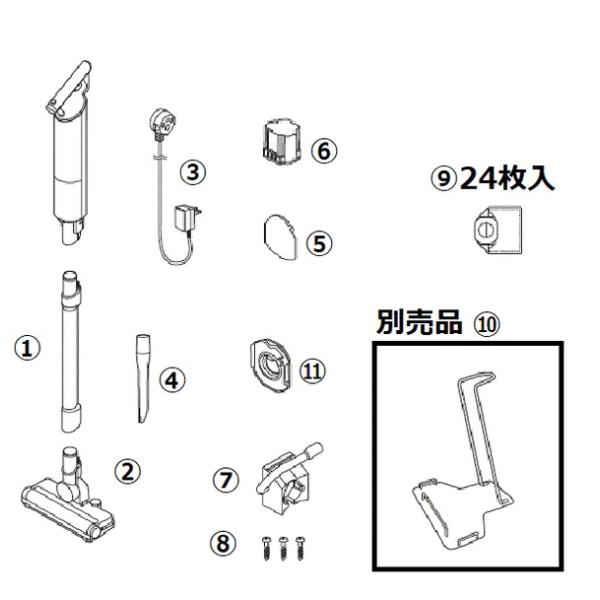 ③
⑥
⑨24枚入
⑤
別売品 ⑩
①
④
⑪
②
⑦
⑧