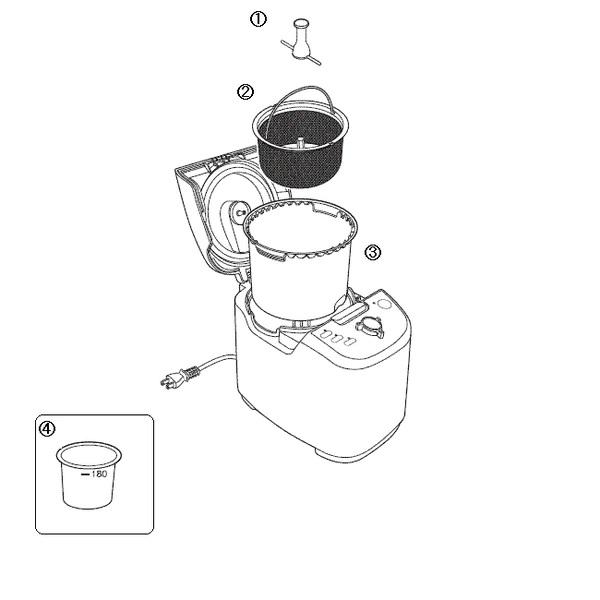 ①
②
③
④
180