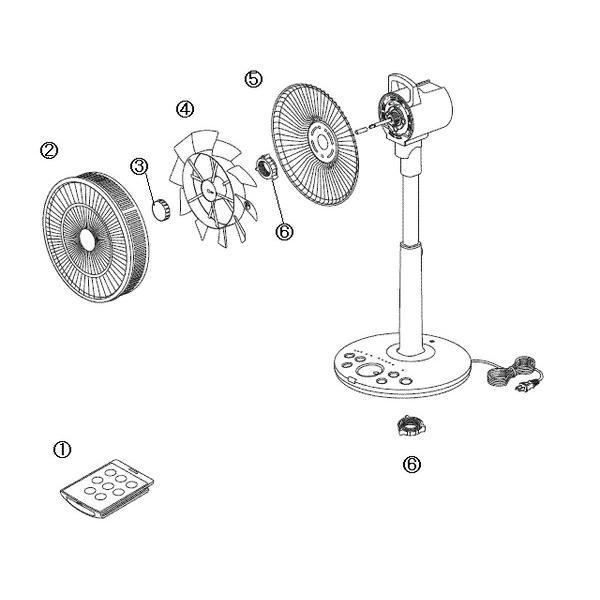 ⑤
④
②
③
⑥
①
⑥