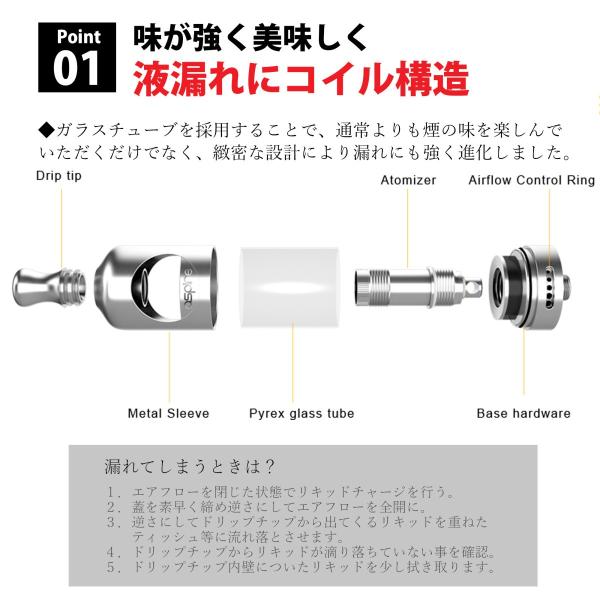 Point
01

味が強く美味しく
液漏れにコイル構造

◆ガラスチューブを採用することで、通常よりも煙の味を楽しんでいただくだけでなく、緻密な設計により漏れにも強く進化しました。

Drip tip

Atomizer

Airflow Control Ring

aspire

Metal Sleeve

Pyrex glass tube

Base hardware

漏れてしまうときは？

1．エアフローを閉じた状態でリキッドチャージを行う。
2．蓋を素早く締め逆さにしてエアフローを全開に。
3．逆さにしてドリップチップから出てくるリキッドを重ねたティッシュ等に流れ落とさせます。
4．ドリップチップからリキッドが滴り落ちていない事を確認。
5．ドリップチップ内壁についたリキッドを少し拭き取ります。