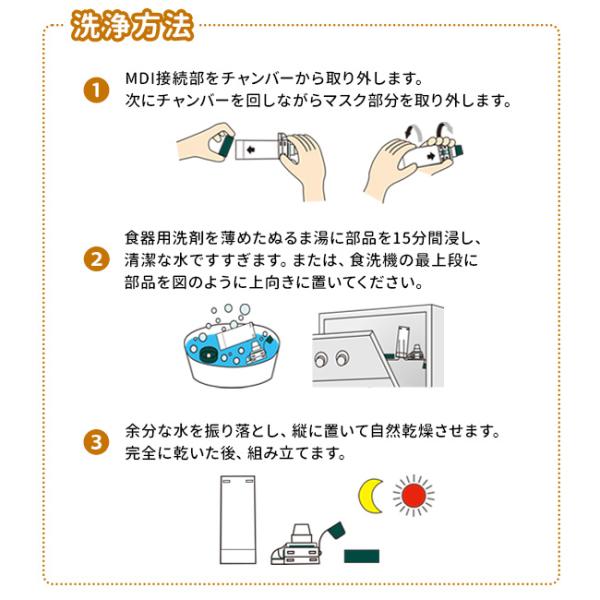 洗浄方法

1
MDI接続部をチャンバーから取り外します。
次にチャンバーを回しながらマスク部分を取り外します。

2
食器用洗剤を薄めたぬるま湯に部品を15分間浸し、
清潔な水ですすぎます。または、食洗機の最上段に
部品を図のように上向きに置いてください。

3
余分な水を振り落とし、縦に置いて自然乾燥させます。
完全に乾いた後、組み立てます。