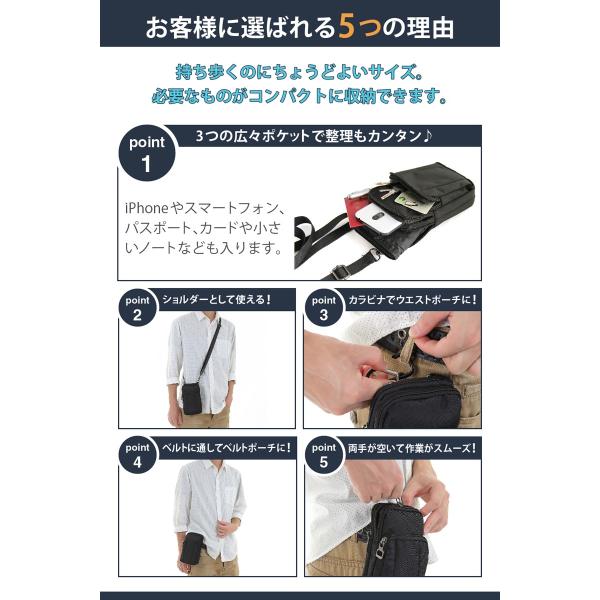 お客様に選ばれる5つの理由

持ち歩くのにちょうどよいサイズ。
必要なものがコンパクトに収納できます。

point 1
3つの広々ポケットで整理もカンタン♪

iPhoneやスマートフォン、パスポート、カードや小さいノートなども入ります。

point 2
ショルダーとして使える！

point 3
カラビナでウエストポーチに！

point 4
ベルトに通してベルトポーチに！

point 5
両手が空いて作業がスムーズ！