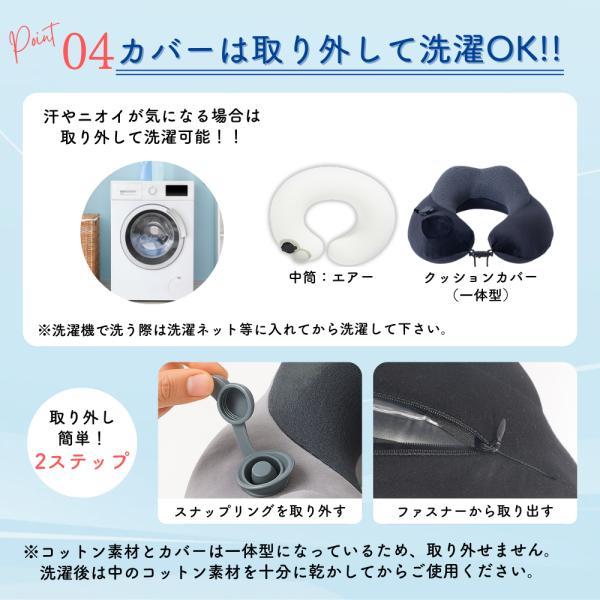 Point 04 カバーは取り外して洗濯OK!!

汗やニオイが気になる場合は
取り外して洗濯可能！！

中筒：エアー

クッションカバー
（一体型）

※洗濯機で洗う際は洗濯ネット等に入れてから洗濯して下さい。

取り外し
簡単！
2ステップ

スナップリングを取り外す

ファスナーから取り出す

※コットン素材とカバーは一体型になっているため、取り外せません。
洗濯後は中のコットン素材を十分に乾かしてからご使用ください。