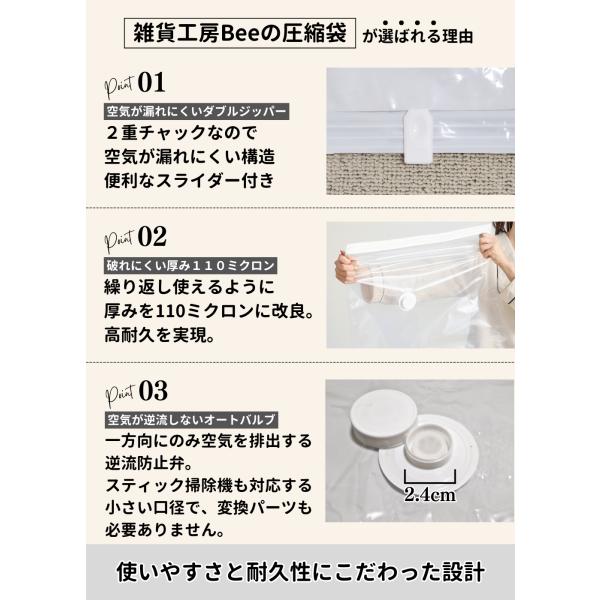 雑貨工房Beeの圧縮袋 が選ばれる理由

Point 01

空気が漏れにくいダブルジッパー

２重チャックなので
空気が漏れにくい構造
便利なスライダー付き

Point 02

破れにくい厚み１１０ミクロン

繰り返し使えるように
厚みを110ミクロンに改良。
高耐久を実現。

Point 03

空気が逆流しないオートバルブ

一方向にのみ空気を排出する
逆流防止弁。
スティック掃除機も対応する
小さい口径で、変換パーツも
必要ありません。

2.4cm

使いやすさと耐久性にこだわった設計