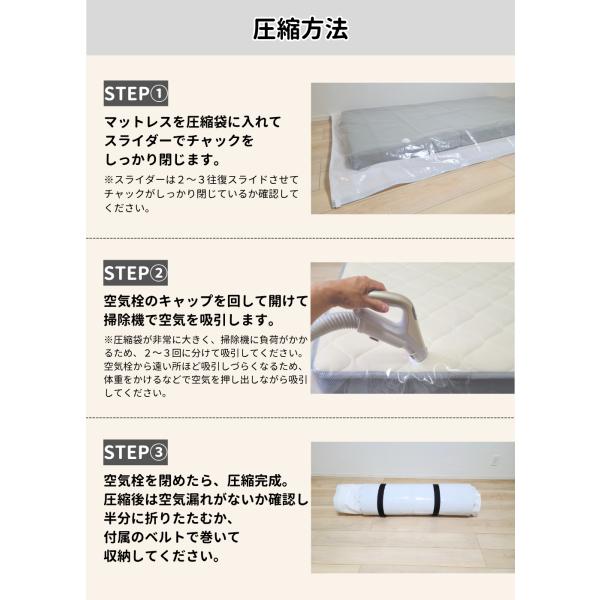 圧縮方法

STEP①

マットレスを圧縮袋に入れてスライダーでチャックをしっかり閉じます。

※スライダーは２～３往復スライドさせてチャックがしっかり閉じているか確認してください。

STEP②

空気栓のキャップを回して開けて掃除機で空気を吸引します。

※圧縮袋が非常に大きく、掃除機に負荷がかかるため、２～３回に分けて吸引してください。空気栓から遠い所ほど吸引しづらくなるため、体重をかけるなどで空気を押し出しながら吸引してください。

STEP③

空気栓を閉めたら、圧縮完成。圧縮後は空気漏れがないか確認し半分に折りたたむか、付属のベルトで巻いて収納してください。