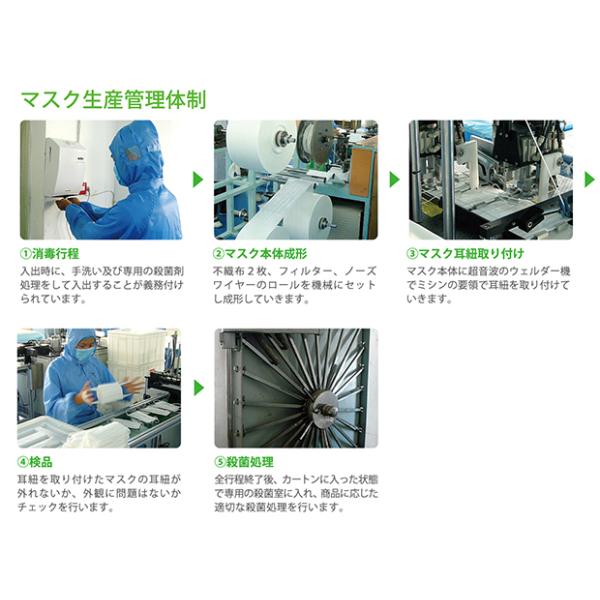 マスク生産管理体制

①消毒行程
入出時に、手洗い及び専用の殺菌剤処理をして入出することが義務付けられています。

②マスク本体成形
不織布２枚、フィルター、ノーズワイヤーのロールを機械にセットし成形していきます。

③マスク耳紐取り付け
マスク本体に超音波のウェルダー機でミシンの要領で耳紐を取り付けていきます。

④検品
耳紐を取り付けたマスクの耳紐が外れないか、外観に問題はないかチェックを行います。

⑤殺菌処理
全行程終了後、カートンに入った状態で専用の殺菌室に入れ、商品に応じた適切な殺菌処理を行います。