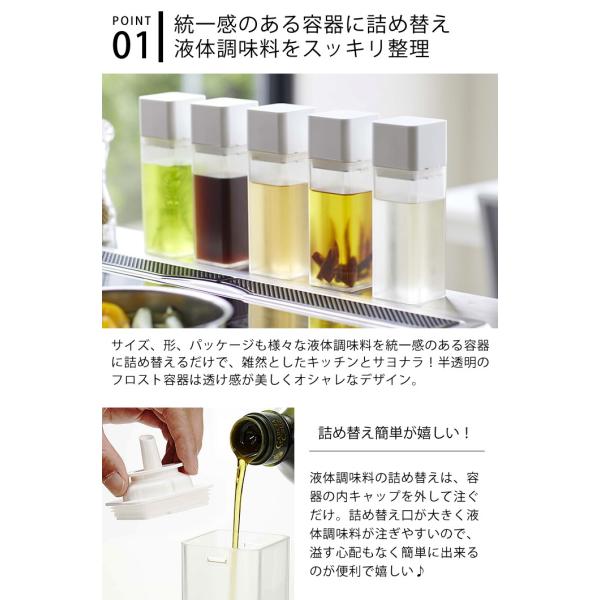 POINT
01

統一感のある容器に詰め替え
液体調味料をスッキリ整理

サイズ、形、パッケージも様々な液体調味料を統一感のある容器に詰め替えるだけで、雑然としたキッチンとサヨナラ！半透明のフロスト容器は透け感が美しくオシャレなデザイン。

詰め替え簡単が嬉しい！

液体調味料の詰め替えは、容器の内キャップを外して注ぐだけ。詰め替え口が大きく液体調味料が注ぎやすいので、溢す心配もなく簡単に出来るのが便利で嬉しい♪