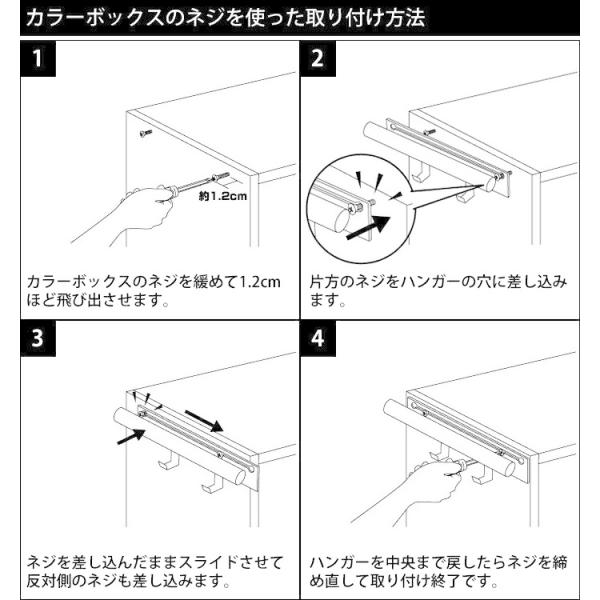 カラーボックスのネジを使った取り付け方法

1

約1.2cm

カラーボックスのネジを緩めて1.2cmほど飛び出させます。

2

片方のネジをハンガーの穴に差し込みます。

3

ネジを差し込んだままスライドさせて反対側のネジも差し込みます。

4

ハンガーを中央まで戻したらネジを締め直して取り付け終了です。