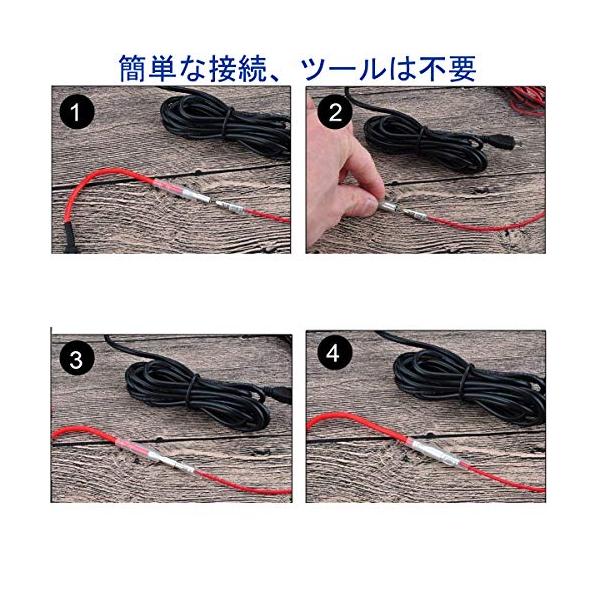 簡単な接続、ツールは不要

1

2

3

4