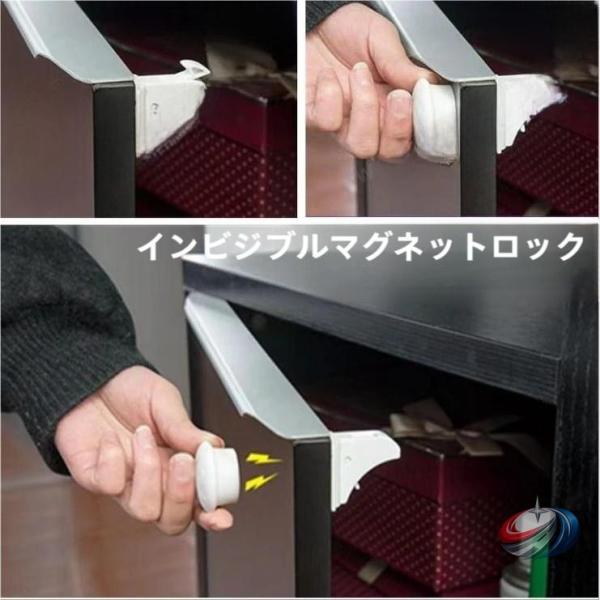 インビジブルマグネットロック