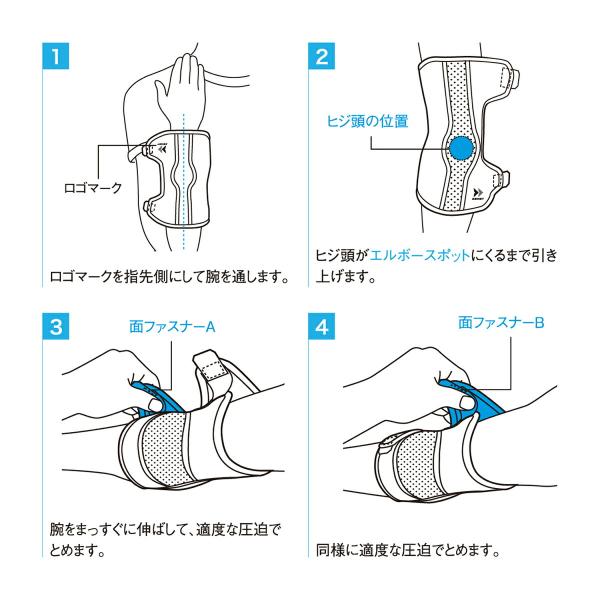 1

ロゴマーク

ロゴマークを指先側にして腕を通します。

2

ヒジ頭の位置

ヒジ頭がエルボースポットにくるまで引き上げます。

3

面ファスナーA

腕をまっすぐに伸ばして、適度な圧迫でとめます。

4

面ファスナーB

同様に適度な圧迫でとめます。