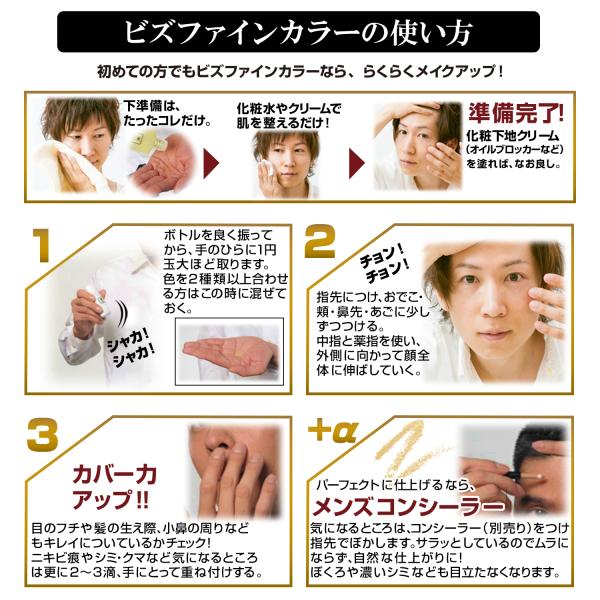 ビズファインカラーの使い方

初めての方でもビズファインカラーなら、らくらくメイクアップ！

下準備は、たったコレだけ。

化粧水やクリームで肌を整えるだけ！

準備完了!

化粧下地クリーム（オイルブロッカーなど）を塗れば、なお良し。

1

ボトルを良く振ってから、手のひらに1円玉大ほど取ります。色を2種類以上合わせる方はこの時に混ぜておく。

シャカ！シャカ！

2

チョン！チョン！

指先につけ、おでこ・頬・鼻先・あごに少しずつつける。中指と薬指を使い、外側に向かって顔全体に伸ばしていく。

3

カバー力アップ!!

目のフチや髪の生え際、小鼻の周りなどもキレイについているかチェック！ニキビ痕やシミ・クマなど気になるところは更に2～3滴、手にとって重ね付けする。

+α

パーフェクトに仕上げるなら、

メンズコンシーラー

気になるところは、コンシーラー（別売り）をつけ指先でぼかします。サラッとしているのでムラにならず、自然な仕上がりに！ほくろや濃いシミなども目立たなくなります。