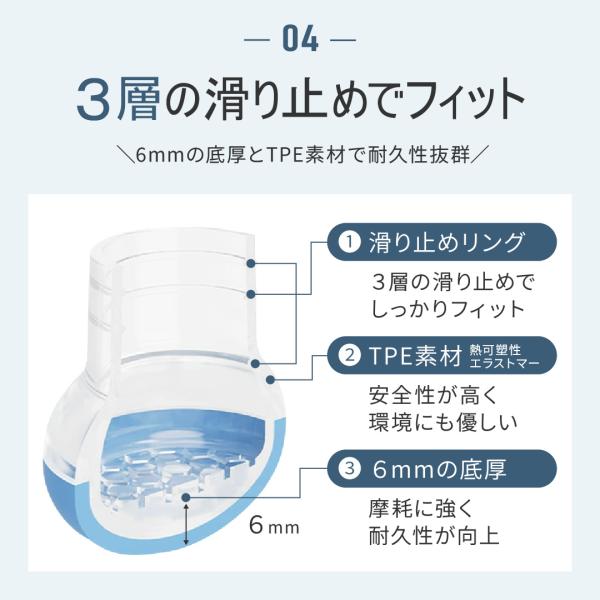 — 04 —

3層の滑り止めでフィット

＼6mmの底厚とTPE素材で耐久性抜群／

① 滑り止めリング

3層の滑り止めでしっかりフィット

② TPE素材 熱可塑性エラストマー

安全性が高く環境にも優しい

③ 6mmの底厚

摩耗に強く耐久性が向上

6mm