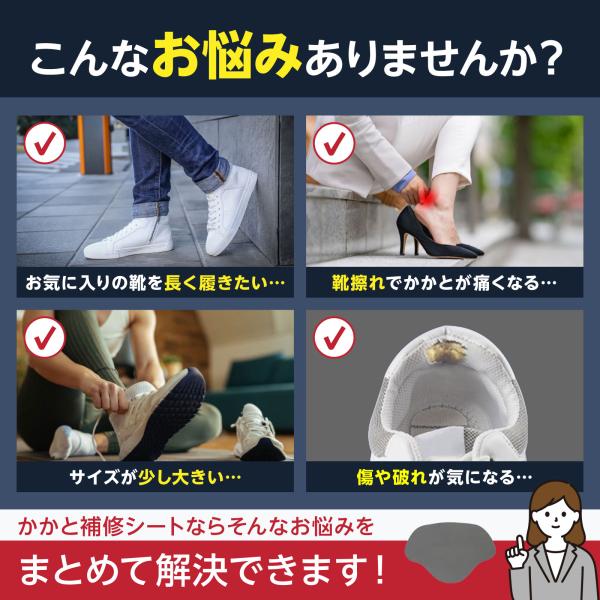 こんなお悩みありませんか？

お気に入りの靴を長く履きたい…

靴擦れでかかとが痛くなる…

サイズが少し大きい…

傷や破れが気になる…

かかと補修シートならそんなお悩みを

まとめて解決できます！