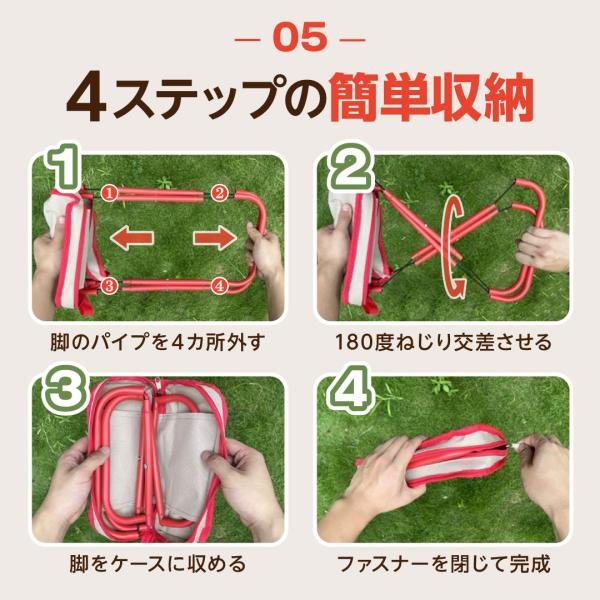 — 05 —

4ステップの簡単収納

1
①
②
③
④
脚のパイプを4カ所外す

2
180度ねじり交差させる

3
脚をケースに収める

4
ファスナーを閉じて完成