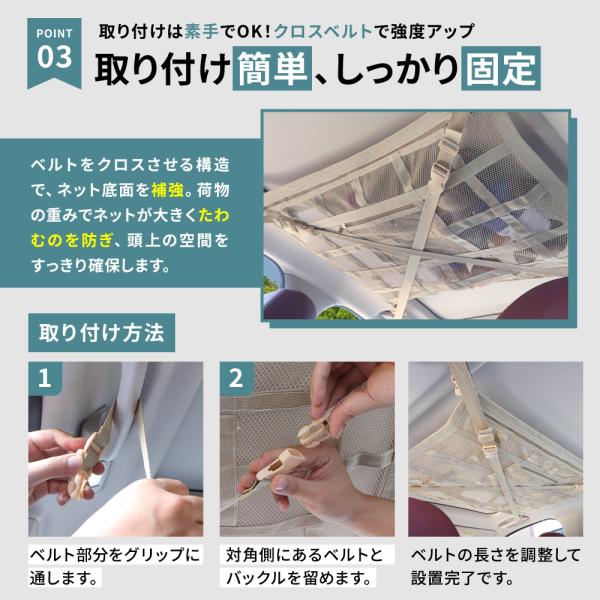 POINT 03

取り付けは素手でOK！クロスベルトで強度アップ

取り付け簡単、しっかり固定

ベルトをクロスさせる構造で、ネット底面を補強。荷物の重みでネットが大きくたわむのを防ぎ、頭上の空間をすっきり確保します。

取り付け方法

1

ベルト部分をグリップに通します。

2

対角側にあるベルトとバックルを留めます。

ベルトの長さを調整して設置完了です。