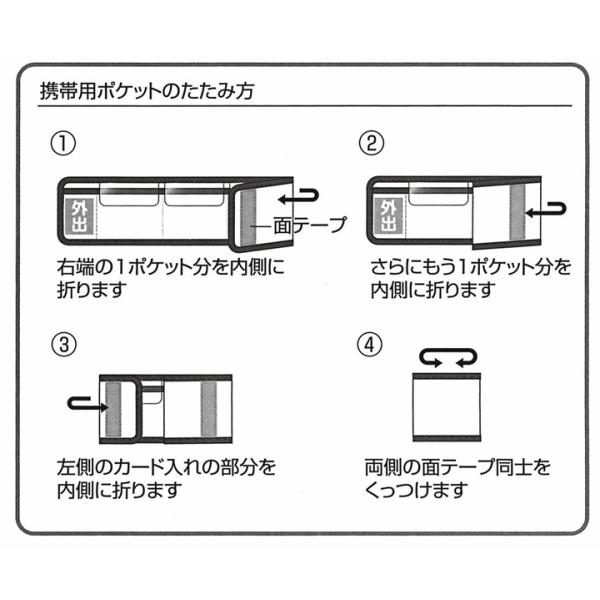 携帯用ポケットのたたみ方

①

外出

面テープ

右端の1ポケット分を内側に折ります

②

外出

さらにもう1ポケット分を内側に折ります

③

左側のカード入れの部分を内側に折ります

④

両側の面テープ同士をくっつけます