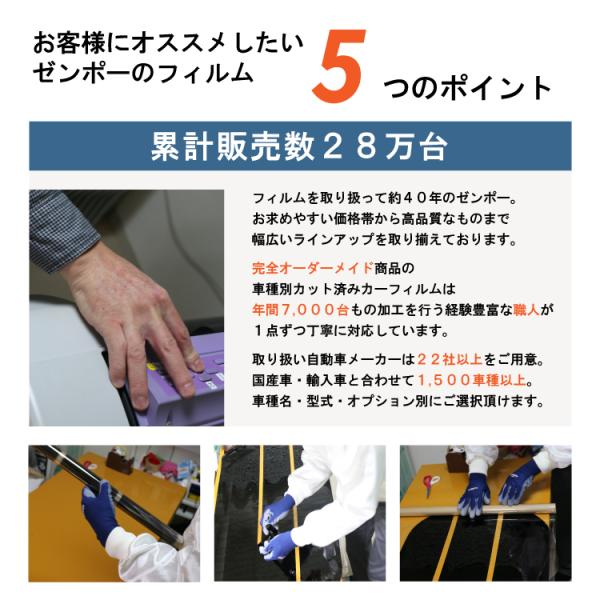 お客様にオススメしたい
ゼンポーのフィルム 5 つのポイント

累計販売数２８万台

フィルムを取り扱って約４０年のゼンポー。
お求めやすい価格帯から高品質なものまで
幅広いラインアップを取り揃えております。

完全オーダーメイド商品の
車種別カット済みカーフィルムは
年間7,０００台もの加工を行う経験豊富な職人が
１点ずつ丁寧に対応しています。

取り扱い自動車メーカーは２２社以上をご用意。
国産車・輸入車と合わせて1,５００車種以上。
車種名・型式・オプション別にご選択頂けます。