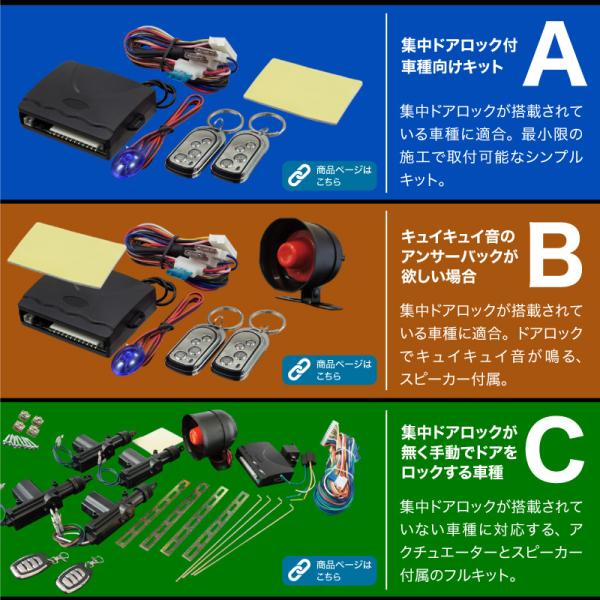 商品ページはこちら

集中ドアロック付車種向けキット

A

集中ドアロックが搭載されている車種に適合。最小限の施工で取付可能なシンプルキット。

商品ページはこちら

キュイキュイ音のアンサーバックが欲しい場合

B

集中ドアロックが搭載されている車種に適合。ドアロックでキュイキュイ音が鳴る、スピーカー付属。

商品ページはこちら

集中ドアロックが無く手動でドアをロックする車種

C

集中ドアロックが搭載されていない車種に対応する、アクチュエーターとスピーカー付属のフルキット。