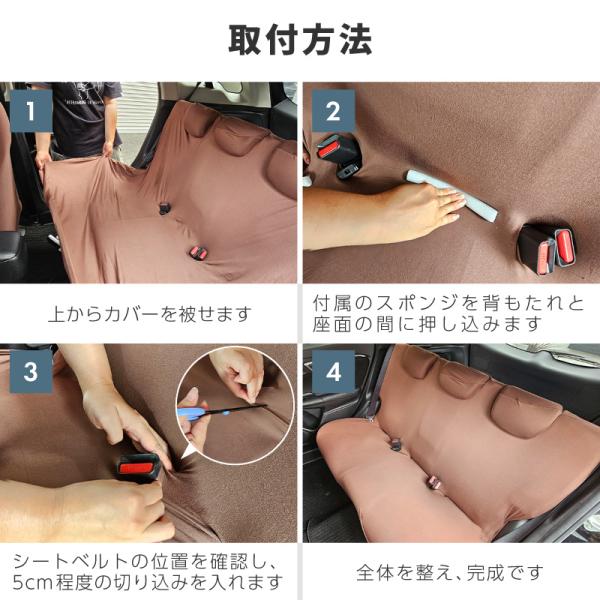 取付方法

1

上からカバーを被せます

2

付属のスポンジを背もたれと座面の間に押し込みます

3

シートベルトの位置を確認し、5cm程度の切り込みを入れます

4

全体を整え、完成です