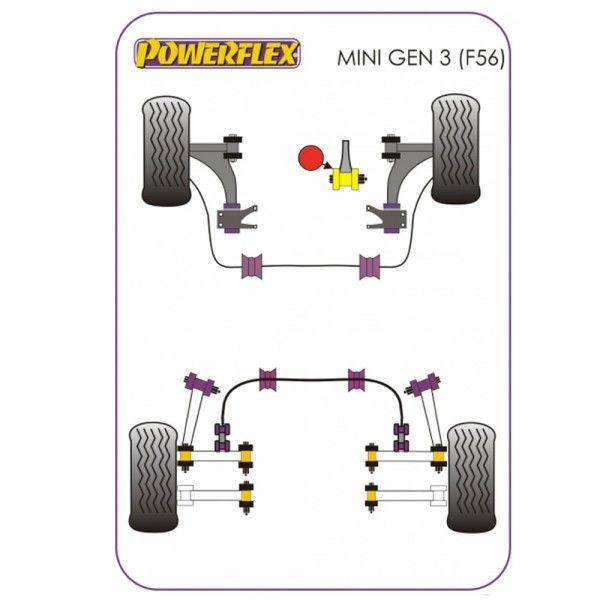 POWERFLEX

MINI GEN 3 (F56)