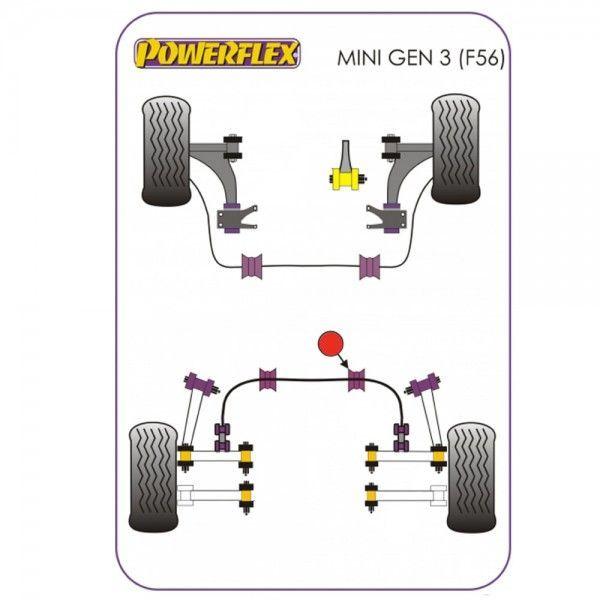 POWERFLEX
MINI GEN 3 (F56)