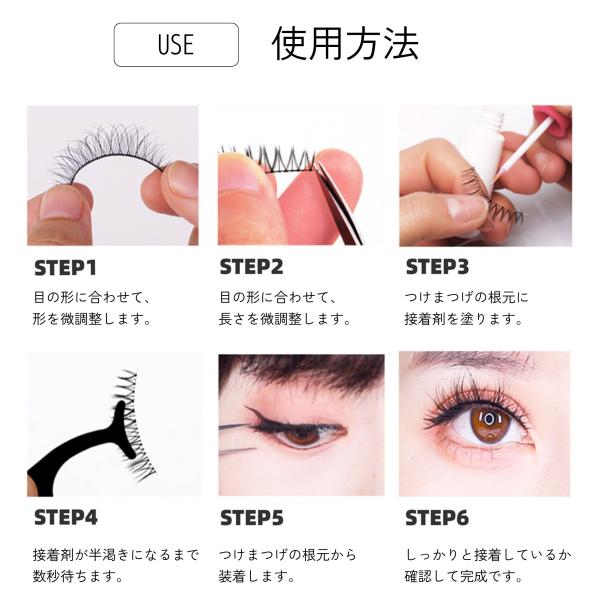 USE 使用方法

STEP1
目の形に合わせて、形を微調整します。

STEP2
目の形に合わせて、長さを微調整します。

STEP3
つけまつげの根元に接着剤を塗ります。

STEP4
接着剤が半渇きになるまで数秒待ちます。

STEP5
つけまつげの根元から装着します。

STEP6
しっかりと接着しているか確認して完成です。