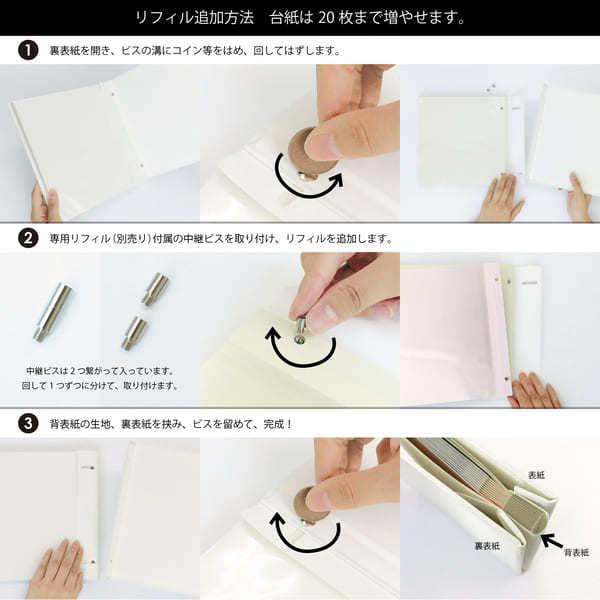 リフィル追加方法　台紙は 20 枚まで増やせます。

1 裏表紙を開き、ビスの溝にコイン等をはめ、回してはずします。

2 専用リフィル（別売り）付属の中継ビスを取り付け、リフィルを追加します。

中継ビスは２つ繋がって入っています。
回して１つずつに分けて、取り付けます。

3 背表紙の生地、裏表紙を挟み、ビスを留めて、完成！

表紙

裏表紙

背表紙