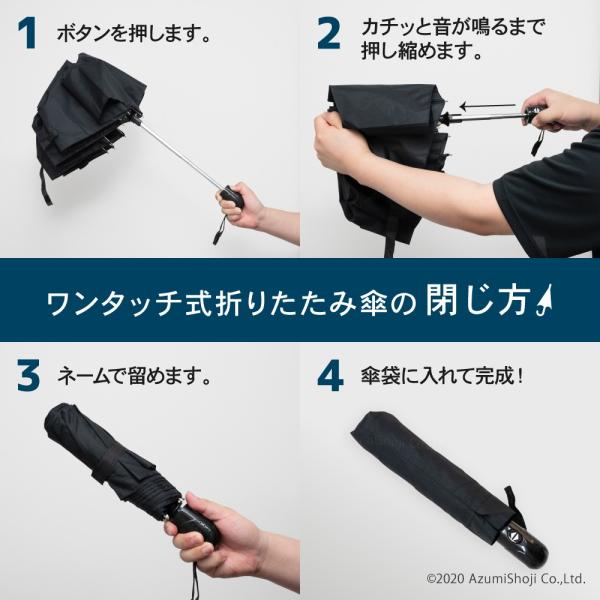 1 ボタンを押します。

2 カチッと音が鳴るまで押し縮めます。

ワンタッチ式折りたたみ傘の 閉じ方

3 ネームで留めます。

4 傘袋に入れて完成！

©2020 AzumiShoji Co.,Ltd.