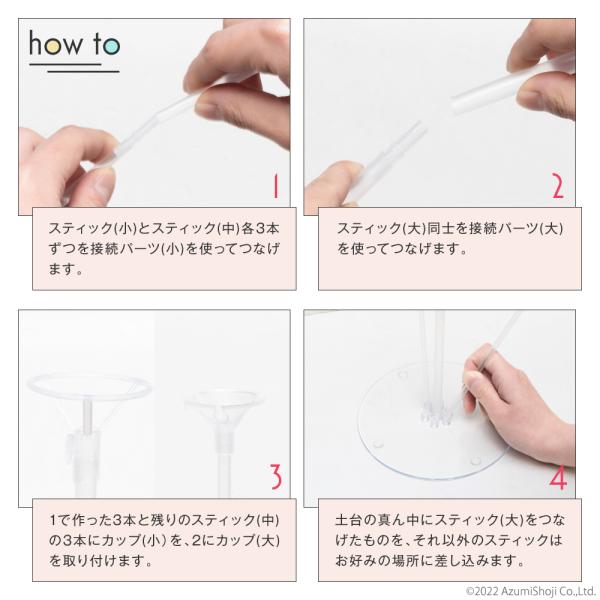 how to

1

スティック(小)とスティック(中)各3本ずつを接続パーツ(小)を使ってつなげます。

2

スティック(大)同士を接続パーツ(大)を使ってつなげます。

3

1で作った3本と残りのスティック(中)の3本にカップ(小)を、2にカップ(大)を取り付けます。

4

土台の真ん中にスティック(大)をつなげたものを、それ以外のスティックはお好みの場所に差し込みます。

©2022 AzumiShoji Co.,Ltd.