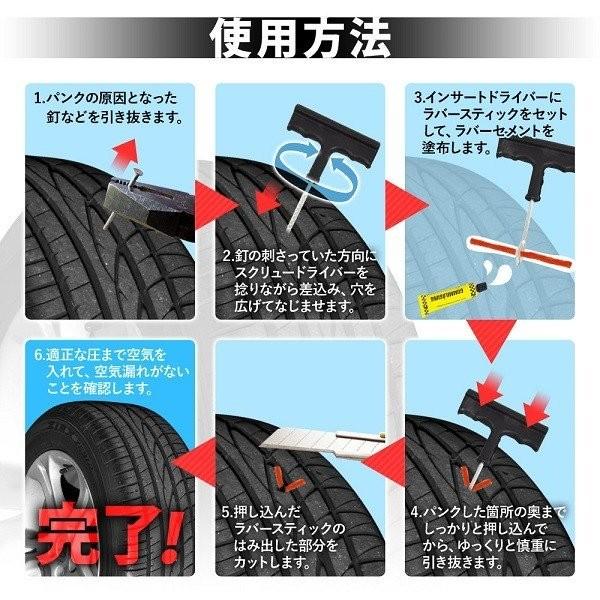 使用方法

1.パンクの原因となった釘などを引き抜きます。

2.釘の刺さっていた方向にスクリュードライバーを捻りながら差込み、穴を広げてなじませます。

3.インサートドライバーにラバースティックをセットして、ラバーセメントを塗布します。

4.パンクした箇所の奥までしっかりと押し込んでから、ゆっくりと慎重に引き抜きます。

5.押し込んだラバースティックのはみ出した部分をカットします。

6.適正な圧まで空気を入れて、空気漏れがないことを確認します。

完了!