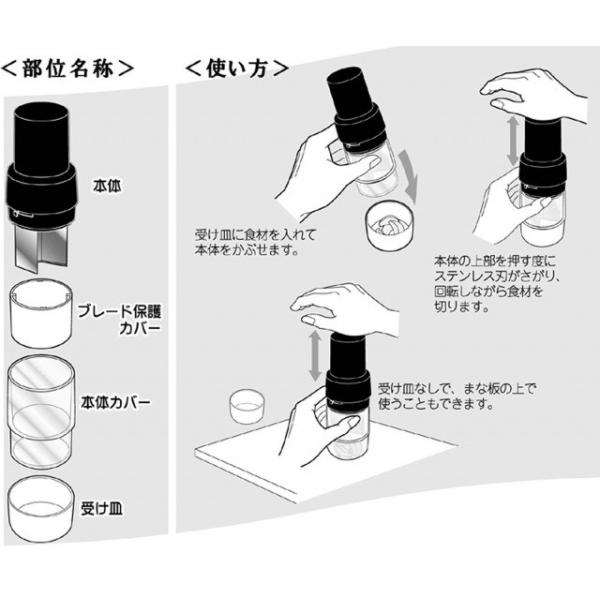 ＜部位名称＞

本体

ブレード保護カバー

本体カバー

受け皿

＜使い方＞

受け皿に食材を入れて本体をかぶせます。

本体の上部を押す度にステンレス刃がさがり、回転しながら食材を切ります。

受け皿なしで、まな板の上で使うこともできます。