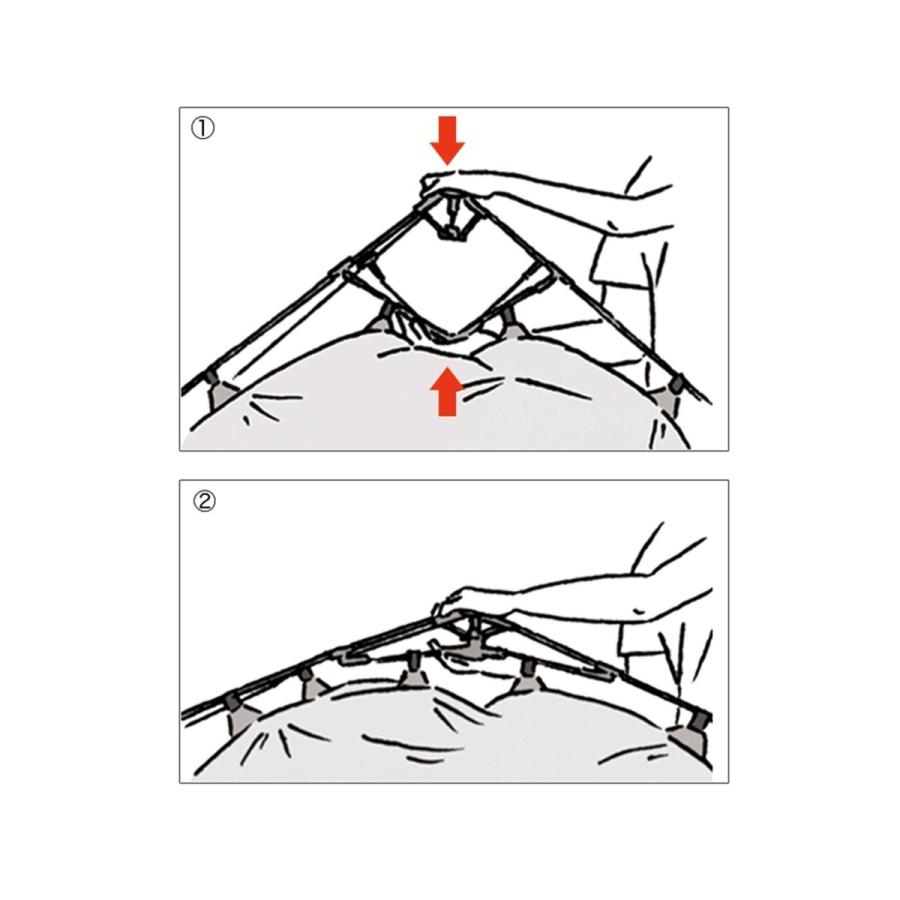 ①

②