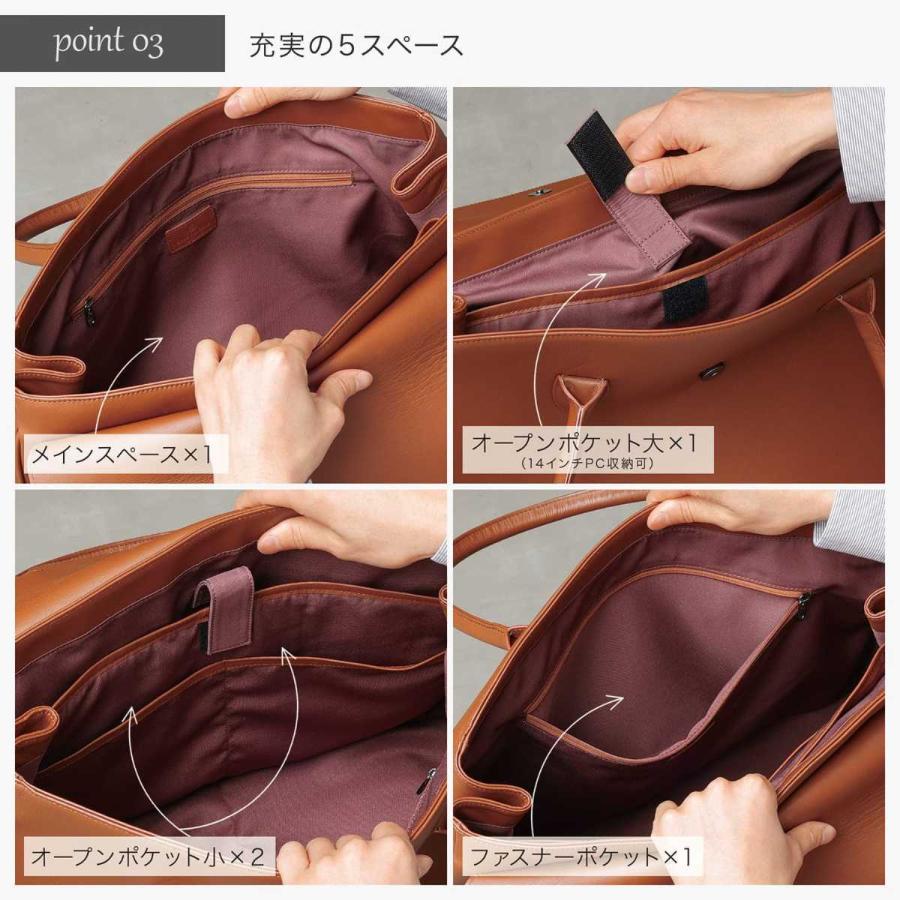 point 03

充実の5スペース

メインスペース×1

オープンポケット大×1
（14インチPC収納可）

オープンポケット小×2

ファスナーポケット×1