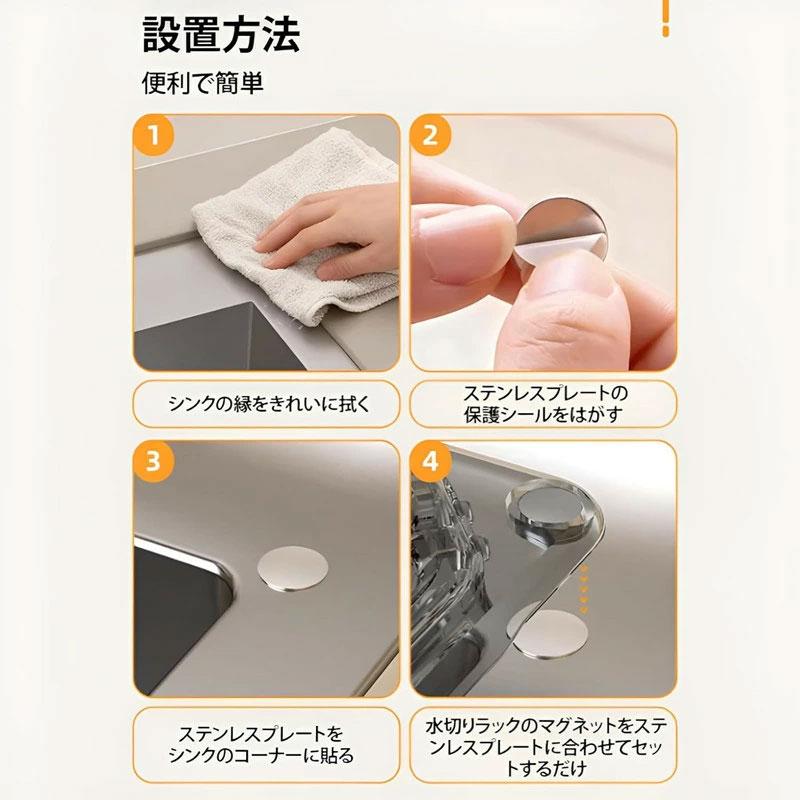 設置方法

便利で簡単

1

シンクの縁をきれいに拭く

2

ステンレスプレートの保護シールをはがす

3

ステンレスプレートをシンクのコーナーに貼る

4

水切りラックのマグネットをステンレスプレートに合わせてセットするだけ