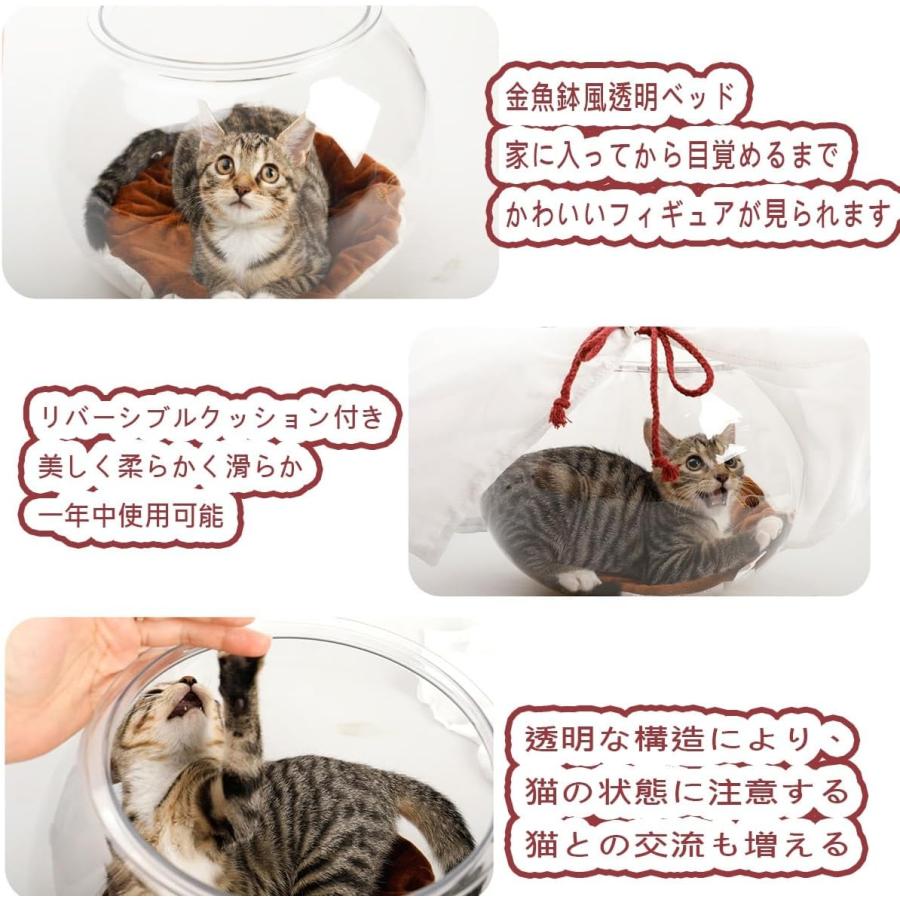 金魚鉢風透明ベッド
家に入ってから目覚めるまで
かわいいフィギュアが見られます

リバーシブルクッション付き
美しく柔らかく滑らか
一年中使用可能

透明な構造により、
猫の状態に注意する
猫との交流も増える