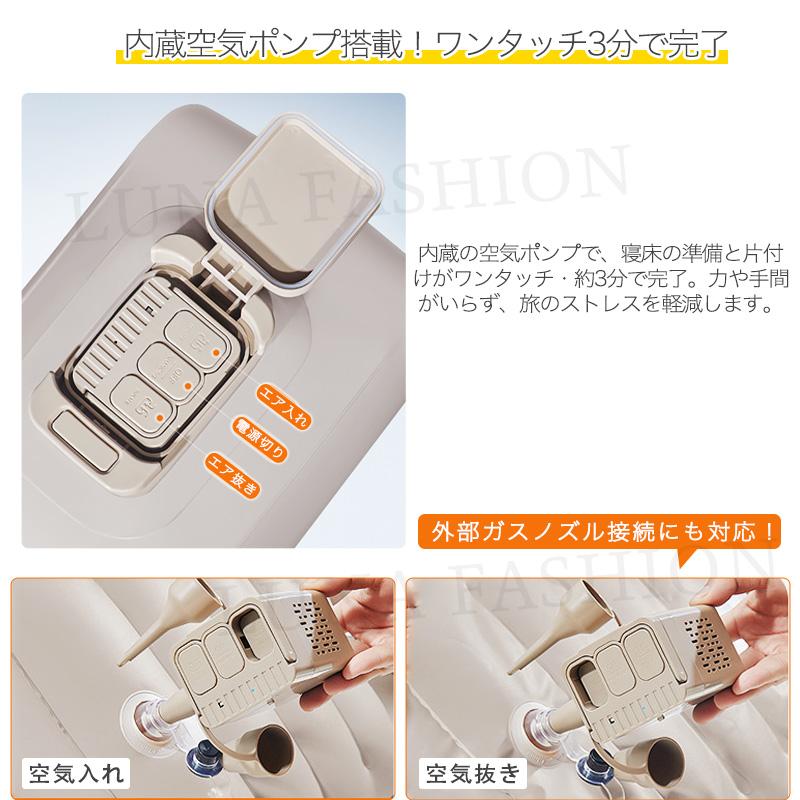 内蔵空気ポンプ搭載！ワンタッチ3分で完了

LUNA FASHION

内蔵の空気ポンプで、寝床の準備と片付けがワンタッチ・約3分で完了。力や手間がいらず、旅のストレスを軽減します。

エア入れ

電源切り

エア抜き

外部ガスノズル接続にも対応！

LUNA FASHION

空気入れ

空気抜き