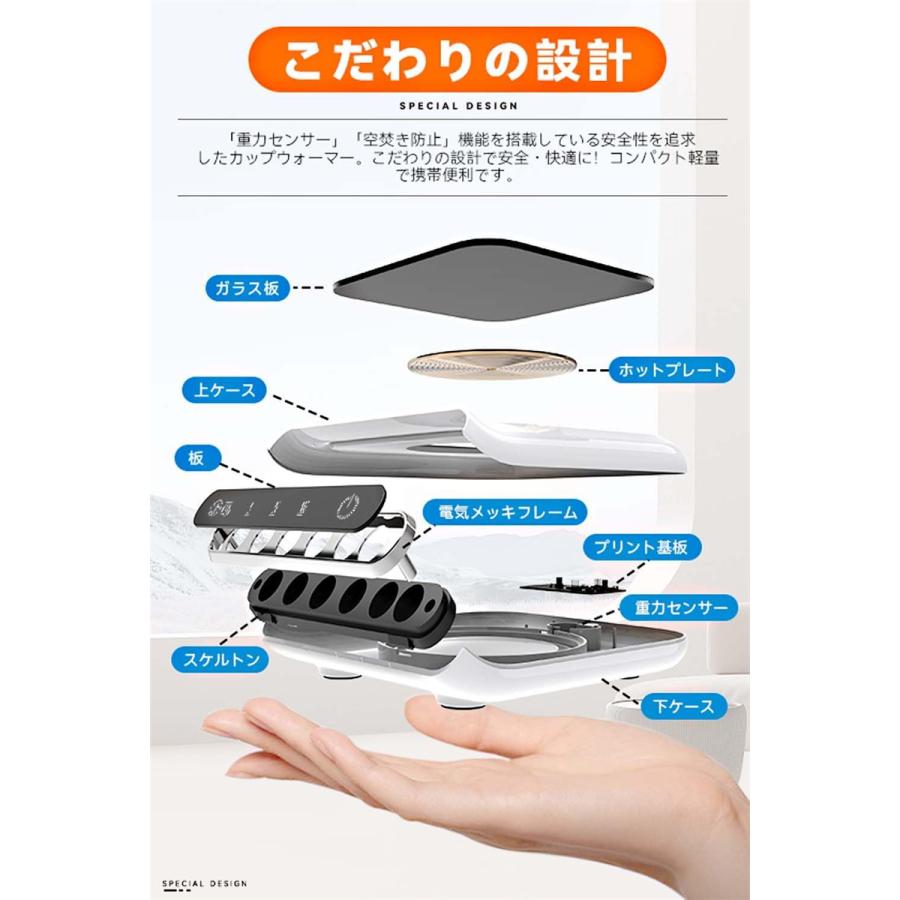 こだわりの設計

SPECIAL DESIGN

「重力センサー」「空焚き防止」機能を搭載している安全性を追求したカップウォーマー。こだわりの設計で安全・快適に！コンパクト軽量で携帯便利です。

ガラス板

ホットプレート

上ケース

板

電気メッキフレーム

プリント基板

重力センサー

スケルトン

下ケース

SPECIAL DESIGN