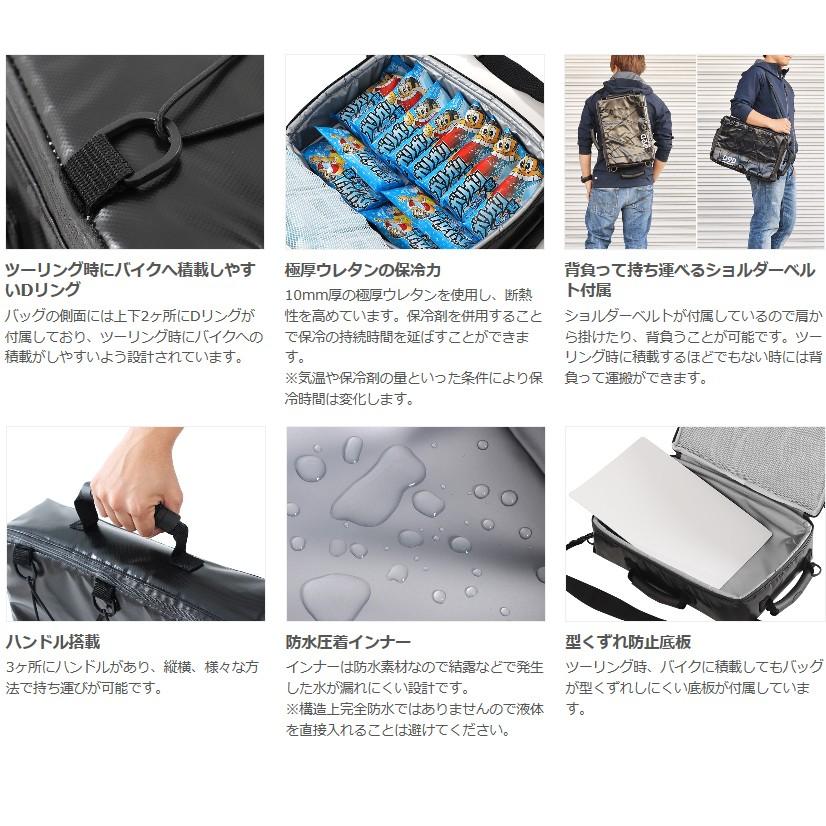 ツーリング時にバイクへ積載しやすいDリング

バッグの側面には上下2ヶ所にDリングが付属しており、ツーリング時にバイクへの積載がしやすいよう設計されています。

極厚ウレタンの保冷力

10mm厚の極厚ウレタンを使用し、断熱性を高めています。保冷剤を併用することで保冷の持続時間を延ばすことができます。
※気温や保冷剤の量といった条件により保冷時間は変化します。

背負って持ち運べるショルダーベルト付属

ショルダーベルトが付属しているので肩から掛けたり、背負うことが可能です。ツーリング時に積載するほどでもない時には背負って運搬ができます。

ハンドル搭載

3ヶ所にハンドルがあり、縦横、様々な方法で持ち運びが可能です。

防水圧着インナー

インナーは防水素材なので結露などで発生した水が漏れにくい設計です。
※構造上完全防水ではありませんので液体を直接入れることは避けてください。

型くずれ防止底板

ツーリング時、バイクに積載してもバッグが型くずれしにくい底板が付属しています。