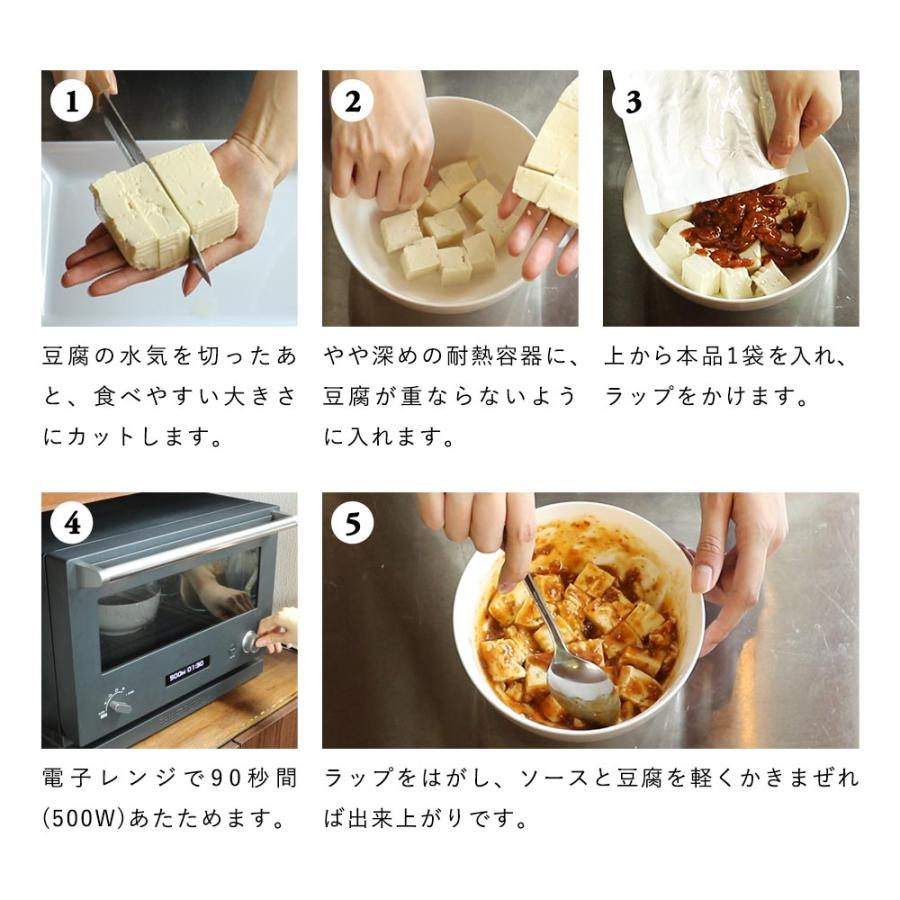 1

豆腐の水気を切ったあと、食べやすい大きさにカットします。

2

やや深めの耐熱容器に、豆腐が重ならないように入れます。

3

上から本品1袋を入れ、ラップをかけます。

4

500W 01:30

電子レンジで90秒間(500W)あたためます。

5

ラップをはがし、ソースと豆腐を軽くかきまぜれば出来上がりです。