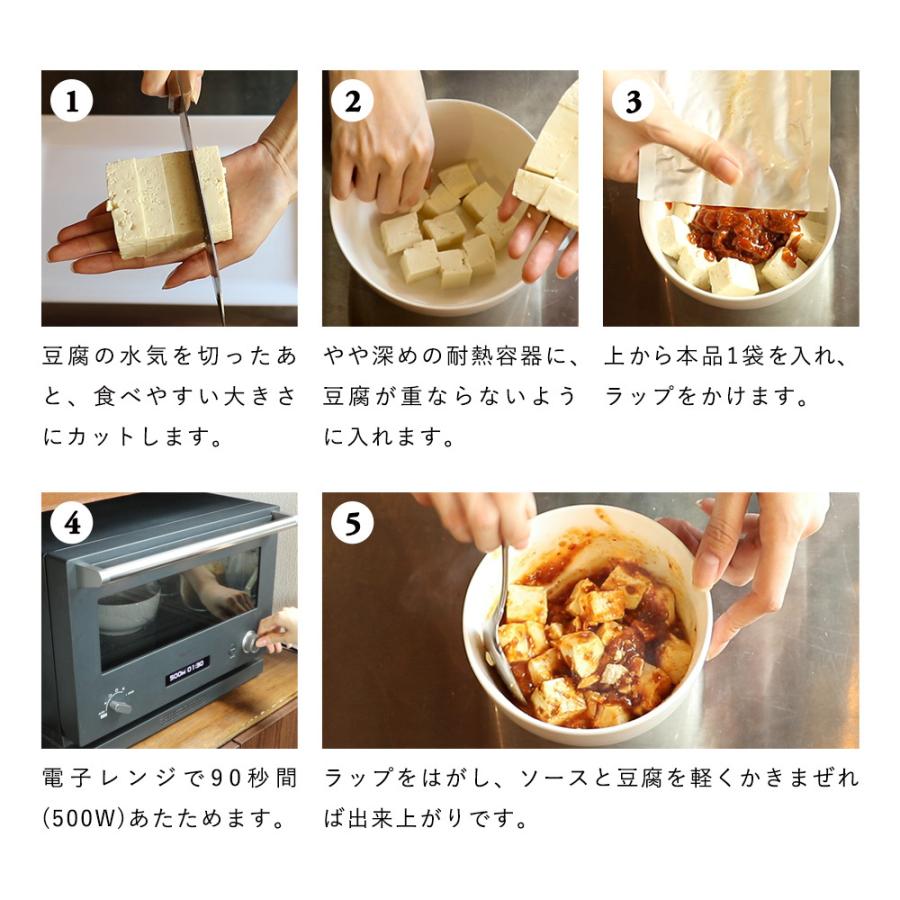 1

豆腐の水気を切ったあと、食べやすい大きさにカットします。

2

やや深めの耐熱容器に、豆腐が重ならないように入れます。

3

上から本品1袋を入れ、ラップをかけます。

4

500W 01:30

電子レンジで90秒間(500W)あたためます。

5

ラップをはがし、ソースと豆腐を軽くかきまぜれば出来上がりです。