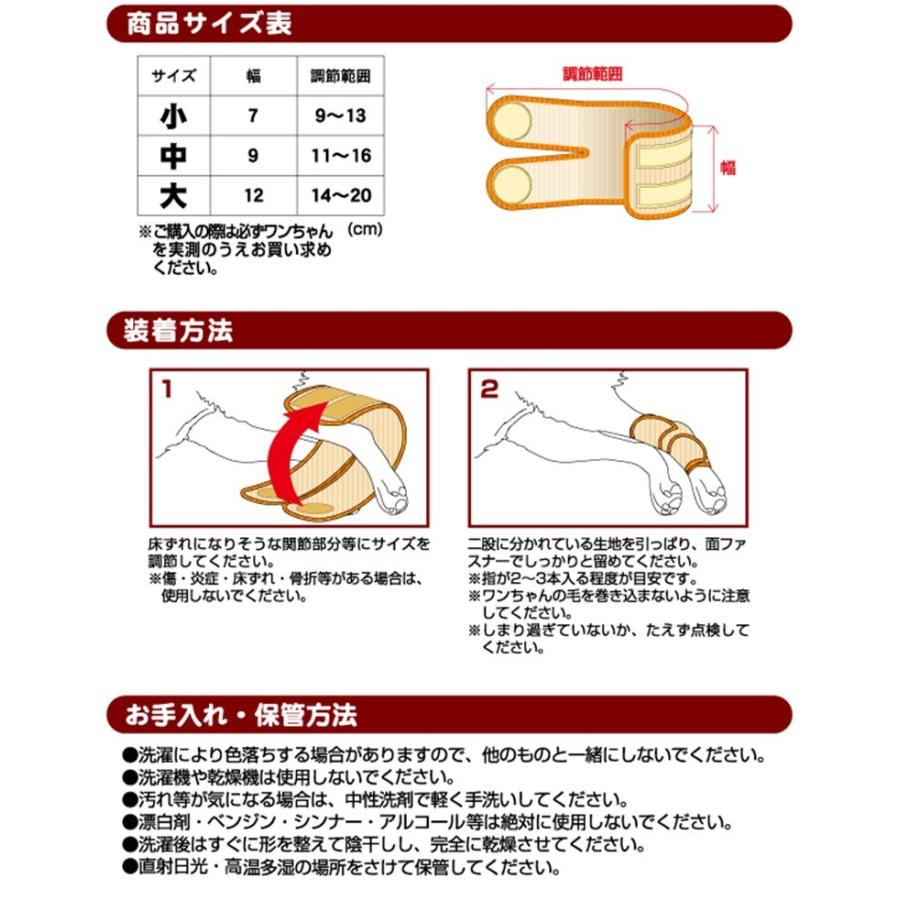 商品サイズ表

| サイズ | 幅 | 調節範囲 |
|---|---|---|
| 小 | 7 | 9〜13 |
| 中 | 9 | 11〜16 |
| 大 | 12 | 14〜20 |

※ご購入の際は必ずワンちゃんを実測のうえお買い求めください。 (cm)

調節範囲

幅

装着方法

1

床ずれになりそうな関節部分等にサイズを調節してください。
※傷・炎症・床ずれ・骨折等がある場合は、使用しないでください。

2

二股に分かれている生地を引っぱり、面ファスナーでしっかりと留めてください。
※指が2〜3本入る程度が目安です。
※ワンちゃんの毛を巻き込まないように注意してください。
※しまり過ぎていないか、たえず点検してください。

お手入れ・保管方法

●洗濯により色落ちする場合がありますので、他のものと一緒にしないでください。
●洗濯機や乾燥機は使用しないでください。
●汚れ等が気になる場合は、中性洗剤で軽く手洗いしてください。
●漂白剤・ベンジン・シンナー・アルコール等は絶対に使用しないでください。
●洗濯後はすぐに形を整えて陰干しし、完全に乾燥させてください。
●直射日光・高温多湿の場所をさけて保管してください。