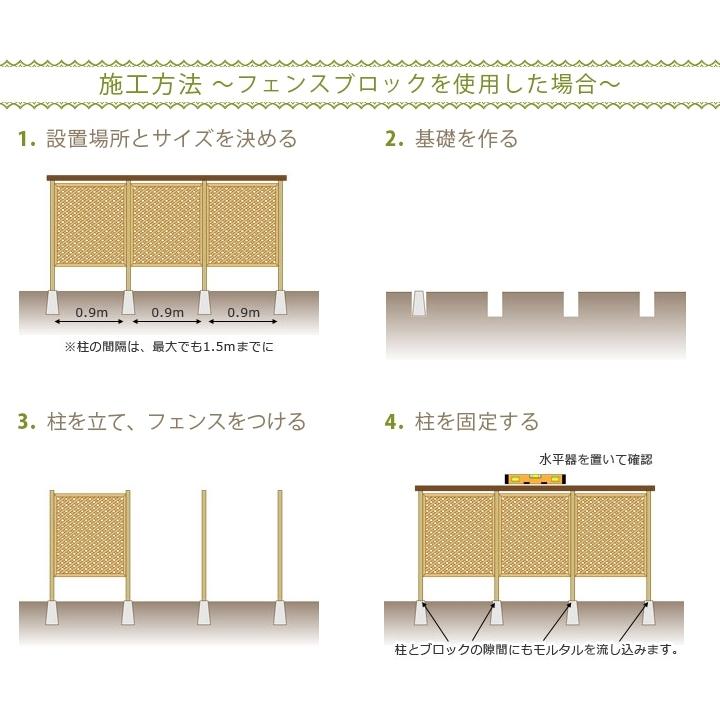 施工方法 ～フェンスブロックを使用した場合～

1. 設置場所とサイズを決める

0.9m 0.9m 0.9m

※柱の間隔は、最大でも1.5mまでに

2. 基礎を作る

3. 柱を立て、フェンスをつける

4. 柱を固定する

水平器を置いて確認

柱とブロックの隙間にもモルタルを流し込みます。