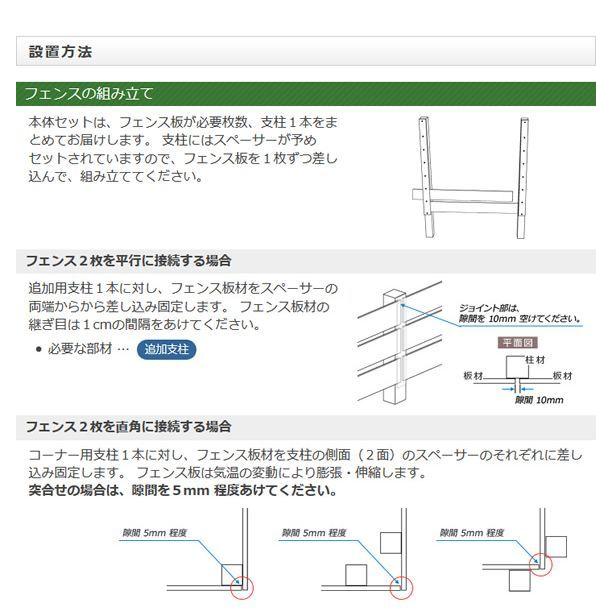 設置方法

フェンスの組み立て

本体セットは、フェンス板が必要枚数、支柱１本をまとめてお届けします。 支柱にはスペーサーが予めセットされていますので、フェンス板を１枚ずつ差し込んで、組み立ててください。

フェンス２枚を平行に接続する場合

追加用支柱１本に対し、フェンス板材をスペーサーの両端からから差し込み固定します。 フェンス板材の継ぎ目は１cmの間隔をあけてください。

● 必要な部材 … 追加支柱

ジョイント部は、隙間を 10mm 空けてください。

平面図

柱材

板材

板材

隙間 10mm

フェンス２枚を直角に接続する場合

コーナー用支柱１本に対し、フェンス板材を支柱の側面（２面）のスペーサーのそれぞれに差し込み固定します。 フェンス板は気温の変動により膨張・伸縮します。
突合せの場合は、隙間を５mm 程度あけてください。

隙間 5mm 程度

隙間 5mm 程度

隙間 5mm 程度